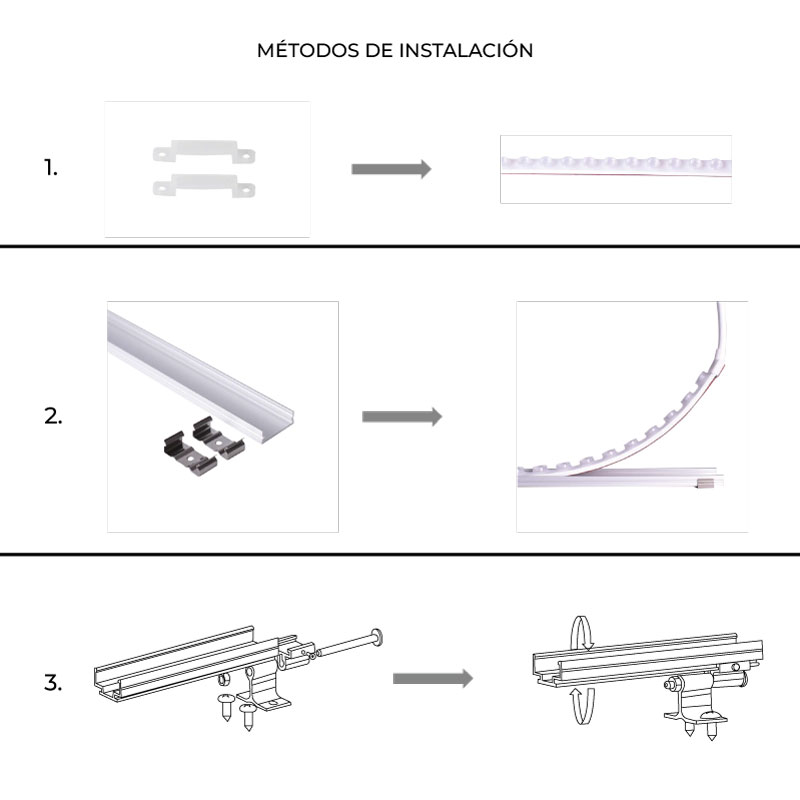 MÉTODOS DE INSTALACIÓN

1.

2.

3.