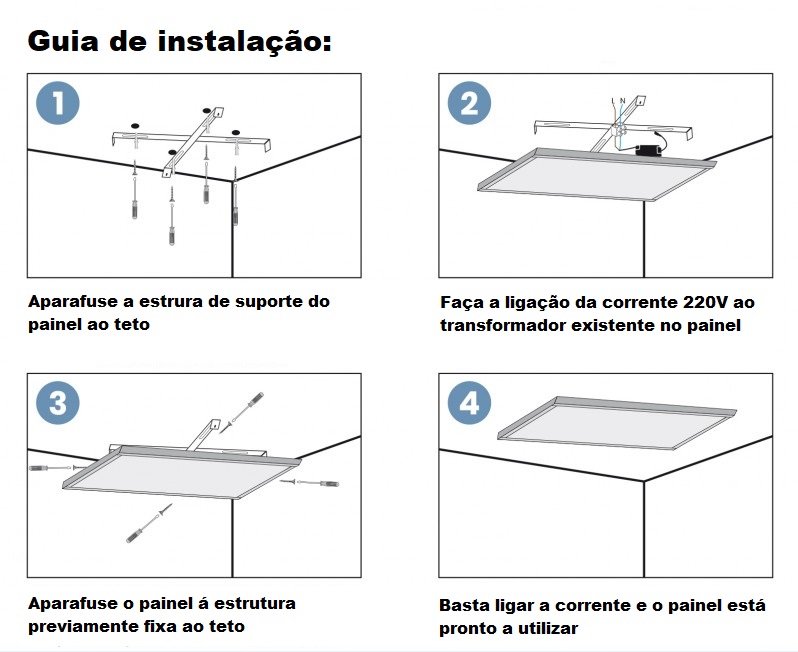 Guia de instalação:

1

Aparafuse a estrura de suporte do painel ao teto

2

L N

Faça a ligação da corrente 220V ao transformador existente no painel

3

Aparafuse o painel á estrutura previamente fixa ao teto

4

Basta ligar a corrente e o painel está pronto a utilizar